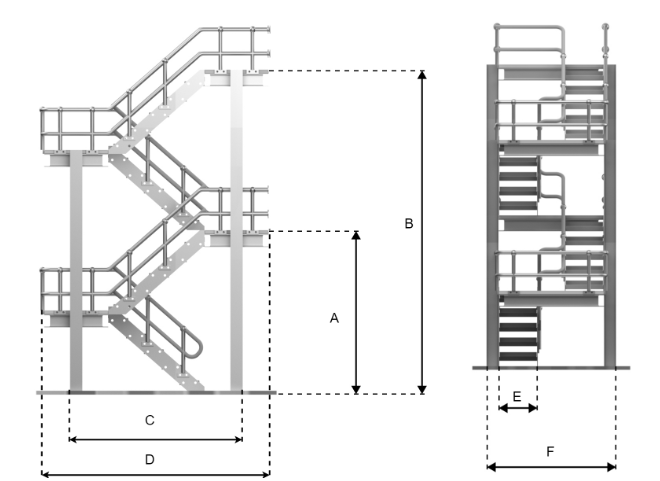 B

A

C

D

E

F